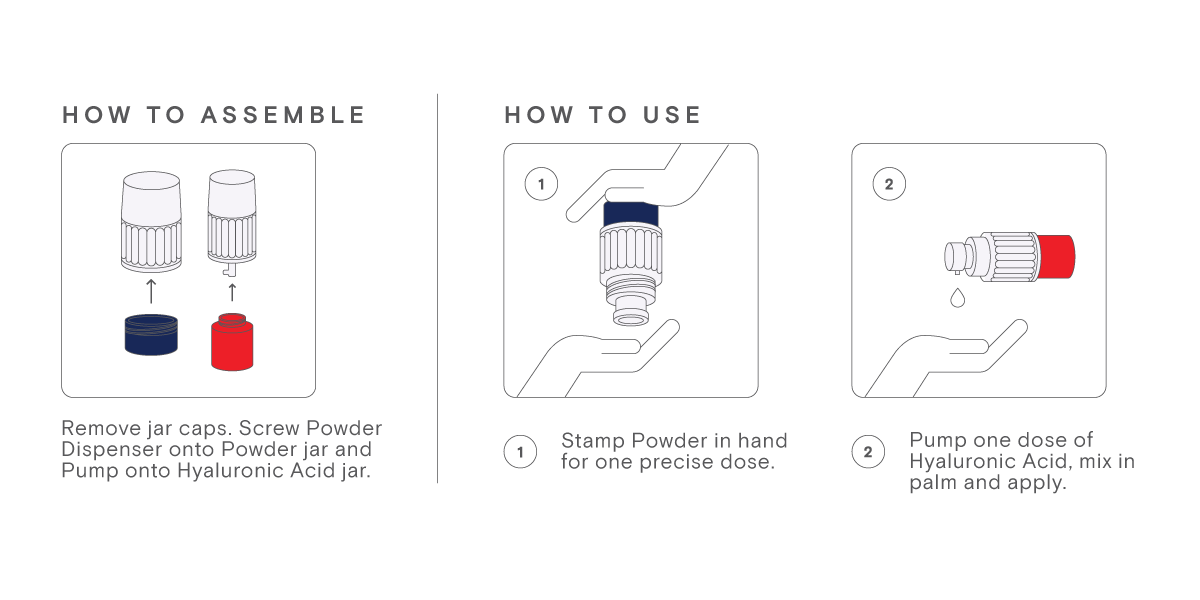 HOW TO ASSEMBLE

Remove jar caps. Screw Powder Dispenser onto Powder jar and Pump onto Hyaluronic Acid jar.

HOW TO USE

1

2

1 Stamp Powder in hand for one precise dose.

2 Pump one dose of Hyaluronic Acid, mix in palm and apply.