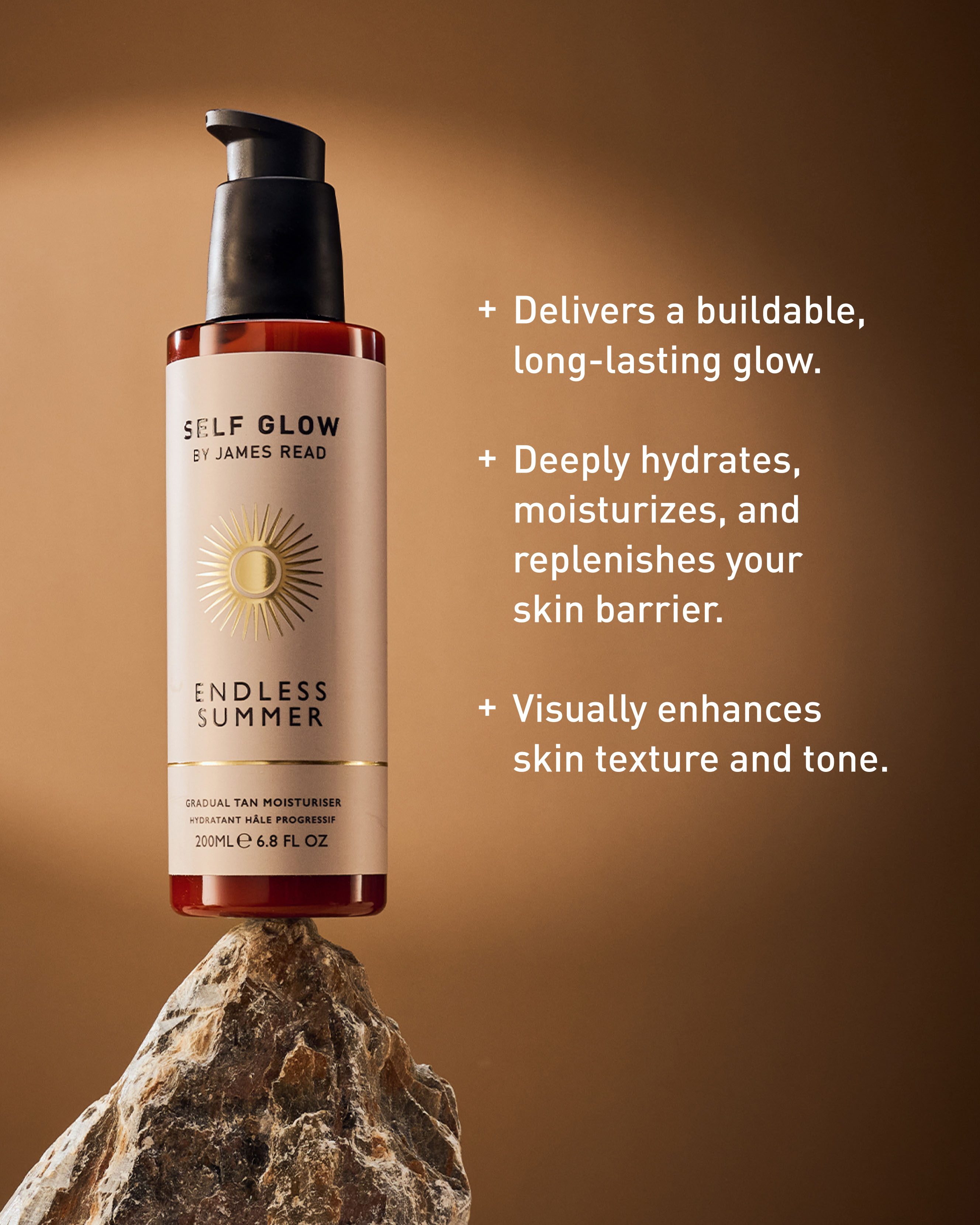 SELF GLOW
BY JAMES READ

ENDLESS SUMMER

GRADUAL TAN MOISTURISER
HYDRATANT HÂLE PROGRESSIF
200ML ℮ 6.8 FL OZ

+ Delivers a buildable, long-lasting glow.

+ Deeply hydrates, moisturizes, and replenishes your skin barrier.

+ Visually enhances skin texture and tone.