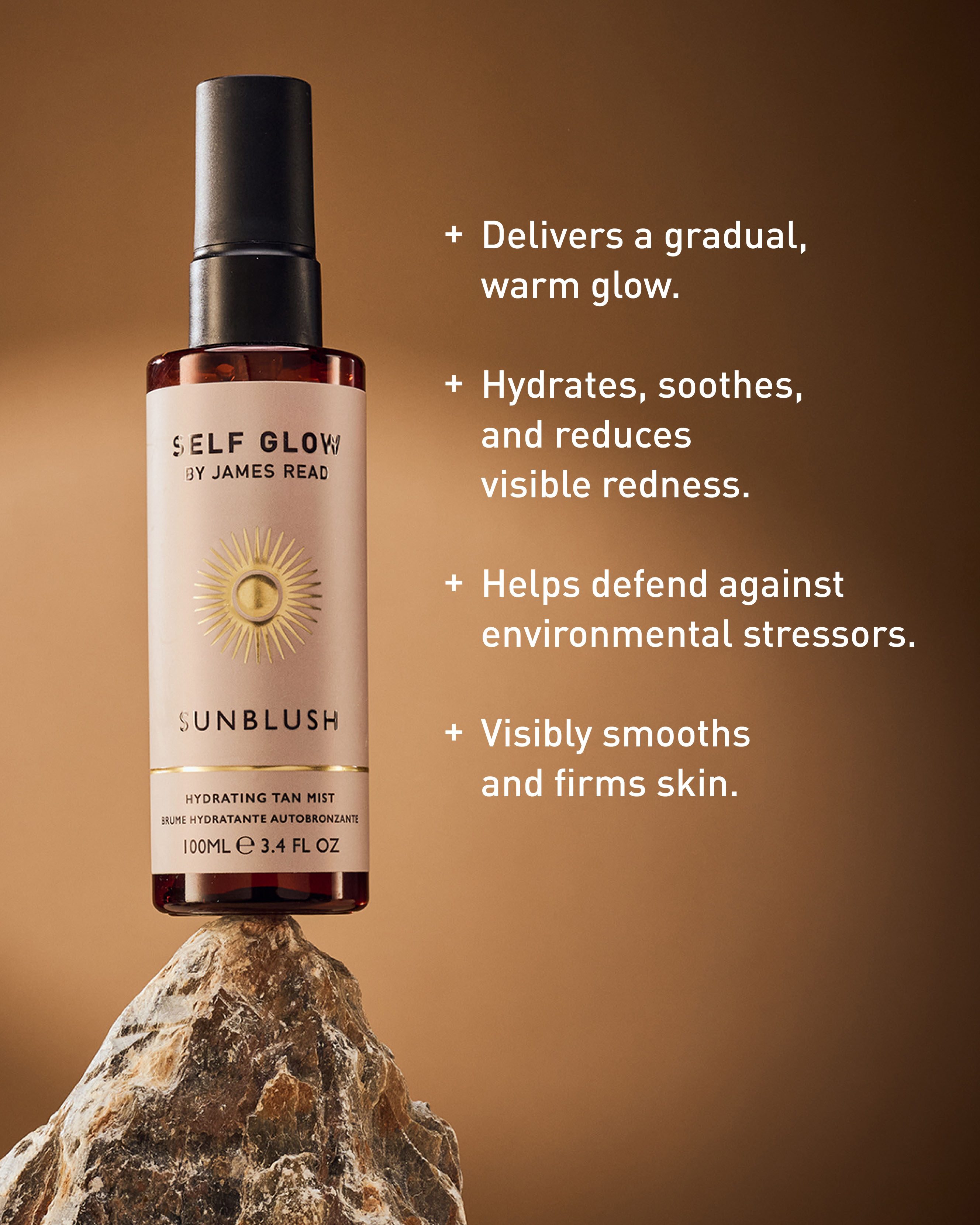 SELF GLOW
BY JAMES READ

SUNBLUSH

HYDRATING TAN MIST
BRUME HYDRATANTE AUTOBRONZANTE
100ML ℮ 3.4 FL OZ

+ Delivers a gradual, warm glow.

+ Hydrates, soothes, and reduces visible redness.

+ Helps defend against environmental stressors.

+ Visibly smooths and firms skin.