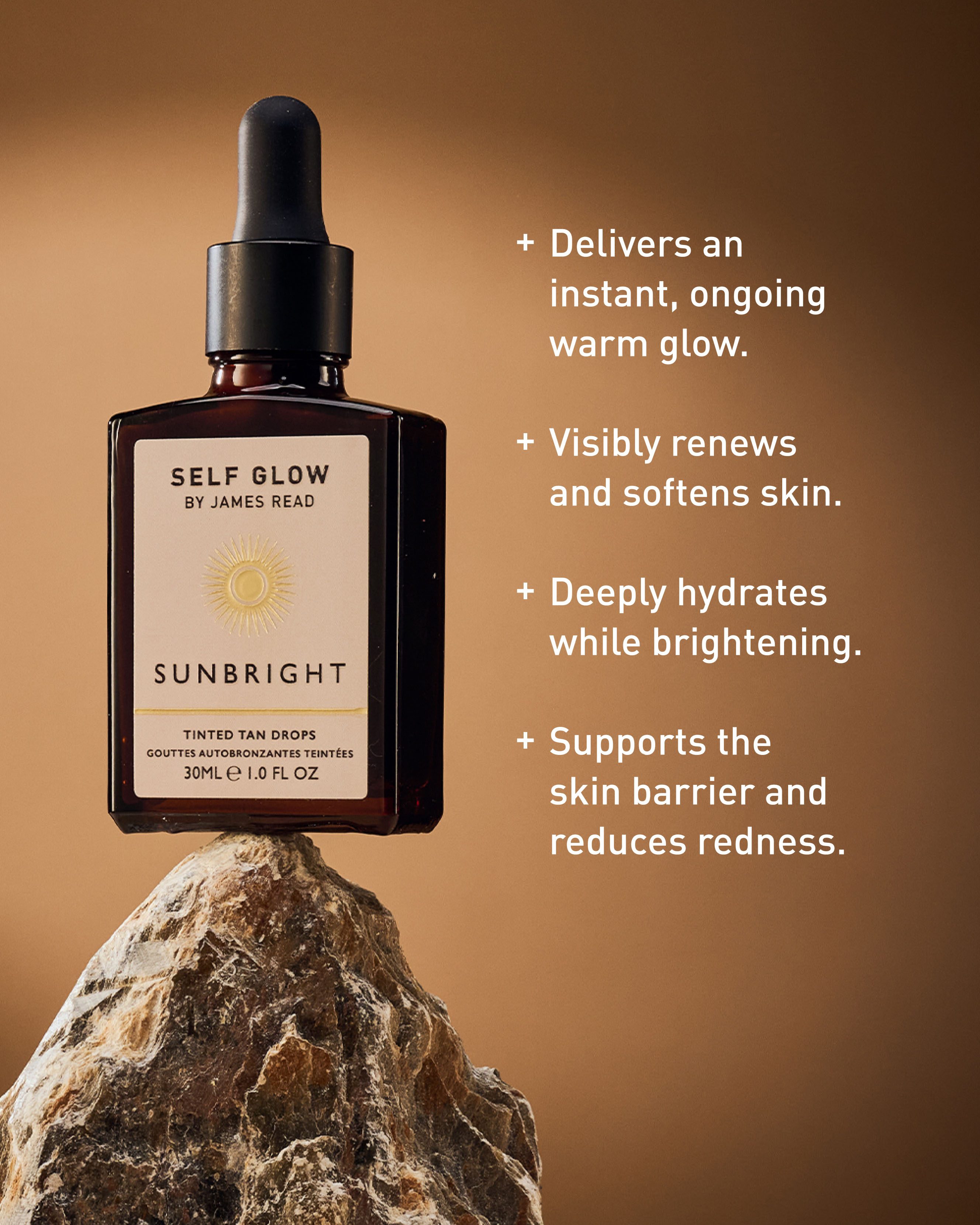 SELF GLOW
BY JAMES READ

SUNBRIGHT

TINTED TAN DROPS
GOUTTES AUTOBRONZANTES TEINTÉES
30ML ℮ 1.0 FL OZ

+ Delivers an instant, ongoing warm glow.

+ Visibly renews and softens skin.

+ Deeply hydrates while brightening.

+ Supports the skin barrier and reduces redness.