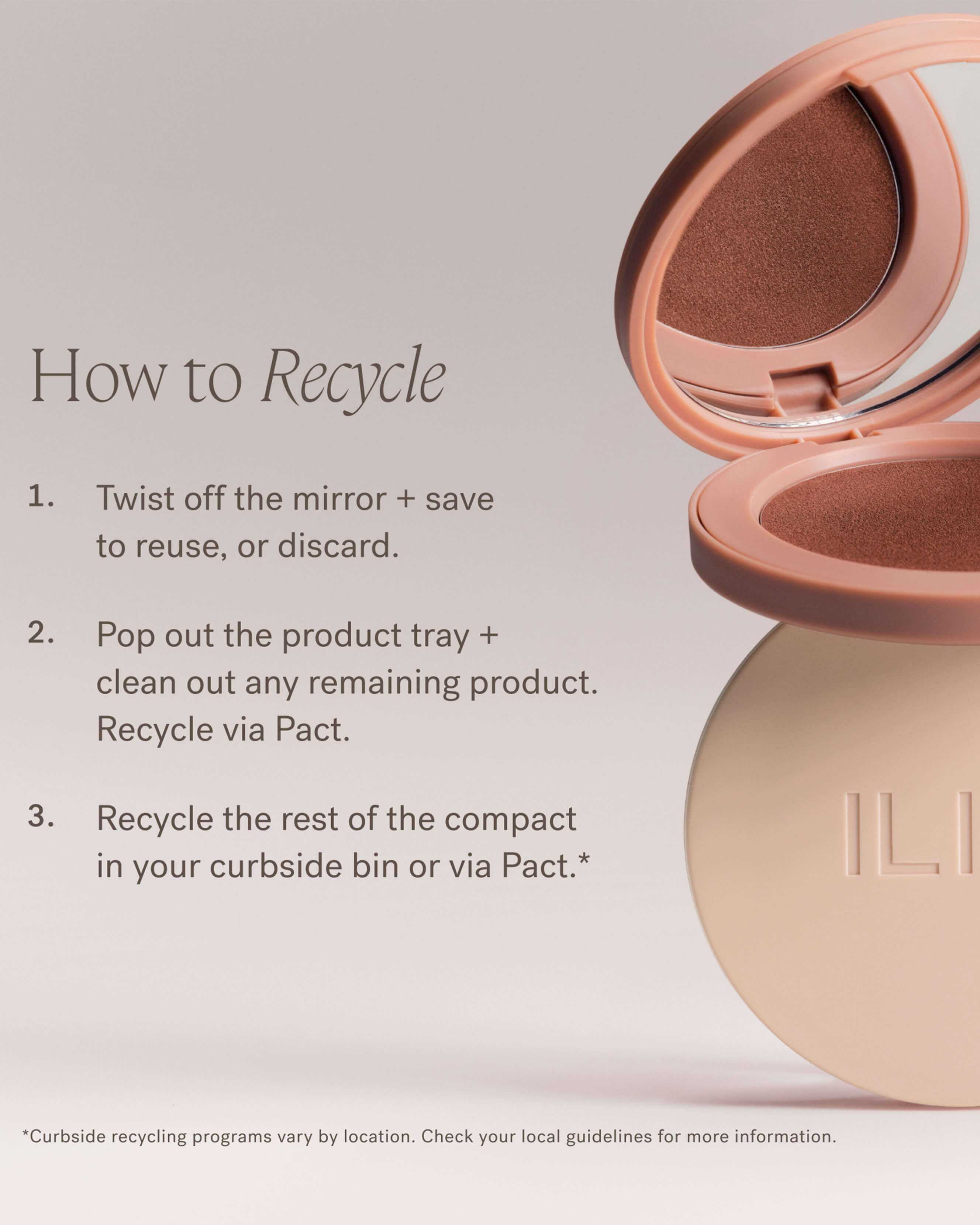 How to Recycle

1. Twist off the mirror + save to reuse, or discard.

2. Pop out the product tray + clean out any remaining product. Recycle via Pact.

3. Recycle the rest of the compact in your curbside bin or via Pact.*

ILI

*Curbside recycling programs vary by location. Check your local guidelines for more information.