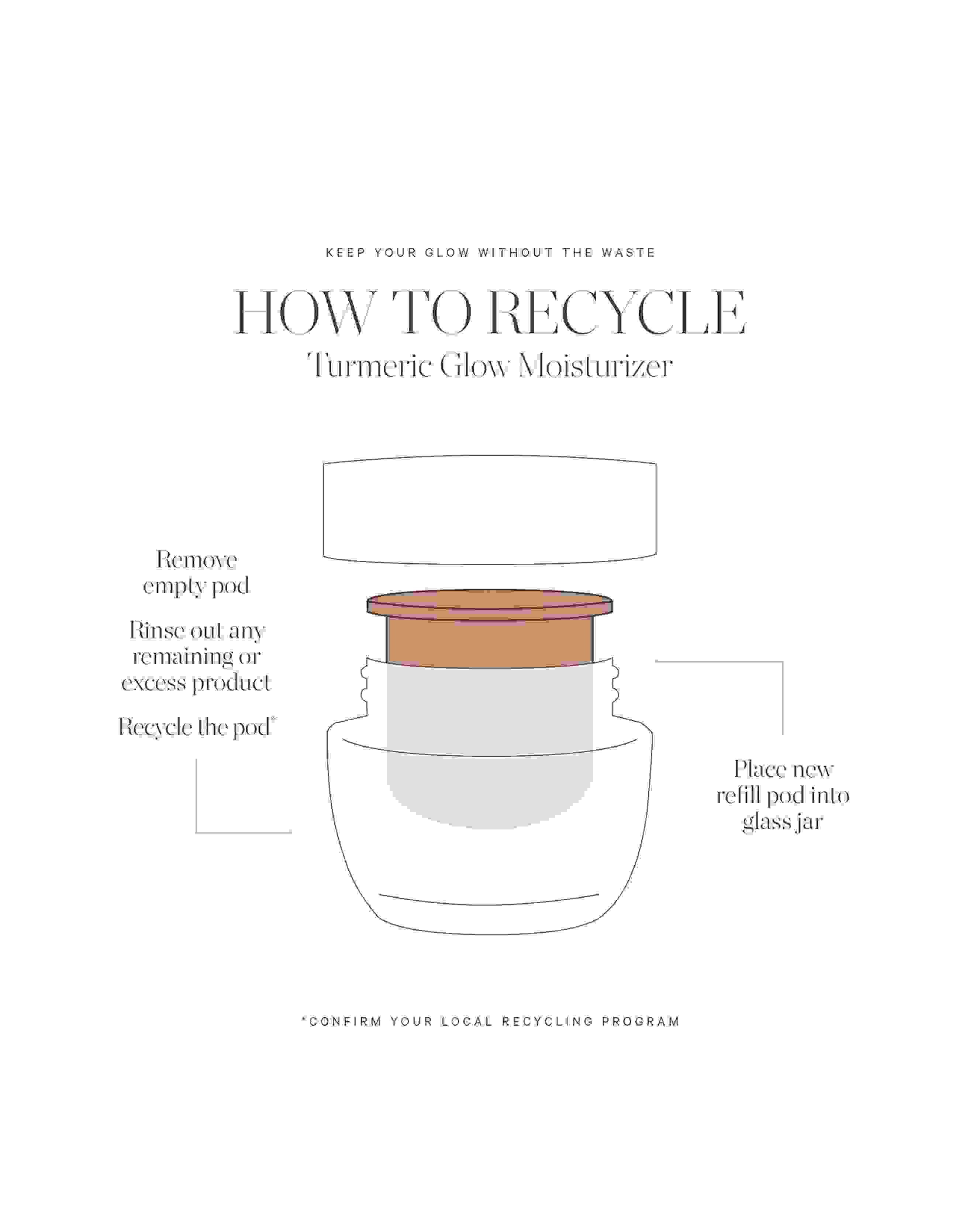 KEEP YOUR GLOW WITHOUT THE WASTE

HOW TO RECYCLE
Turmeric Glow Moisturizer

Remove empty pod

Rinse out any remaining or excess product

Recycle the pod*

Place new refill pod into glass jar

*CONFIRM YOUR LOCAL RECYCLING PROGRAM