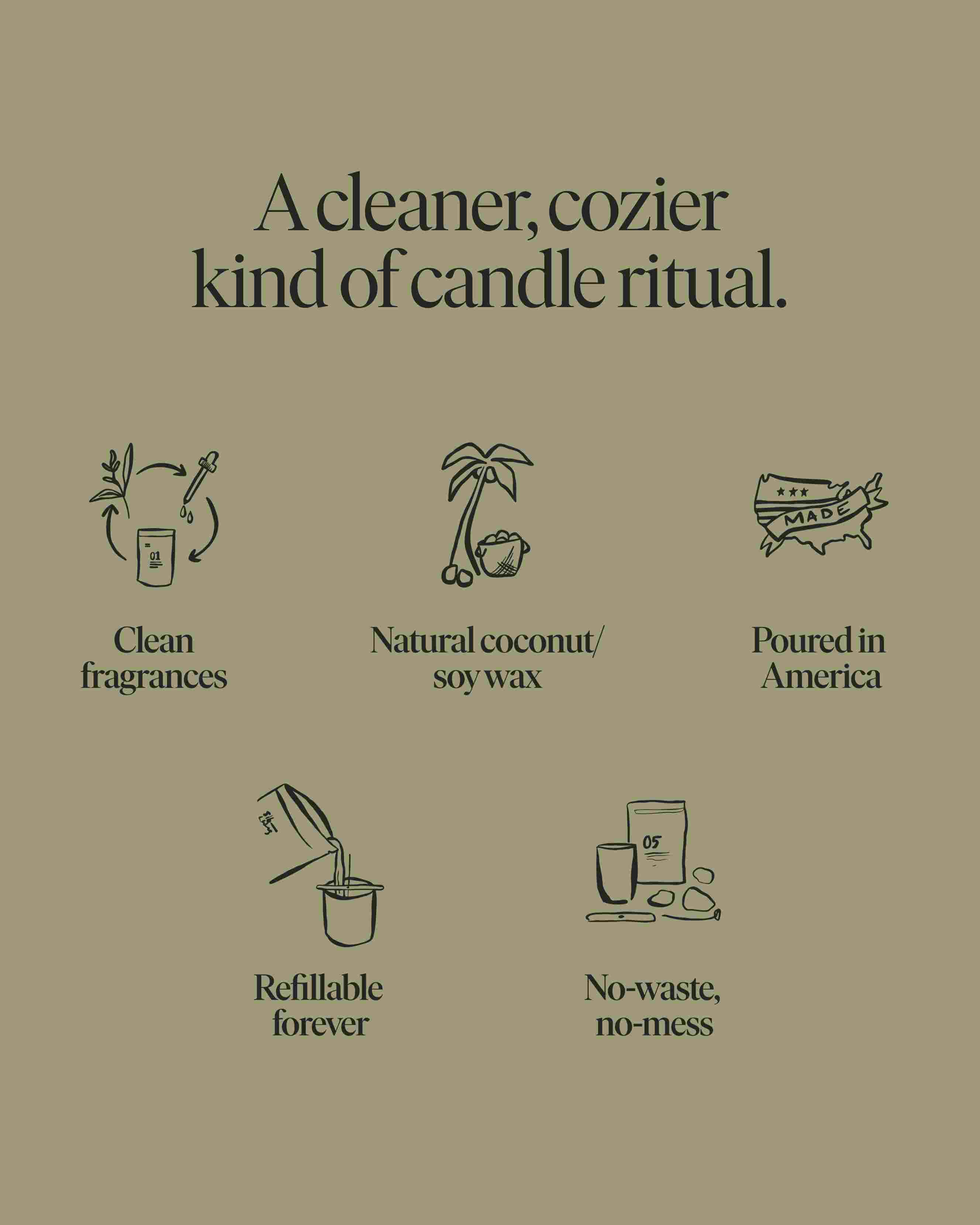 A cleaner, cozier kind of candle ritual.

01

Clean fragrances

Natural coconut/ soy wax

MADE

Poured in America

Refillable forever

05

No-waste, no-mess